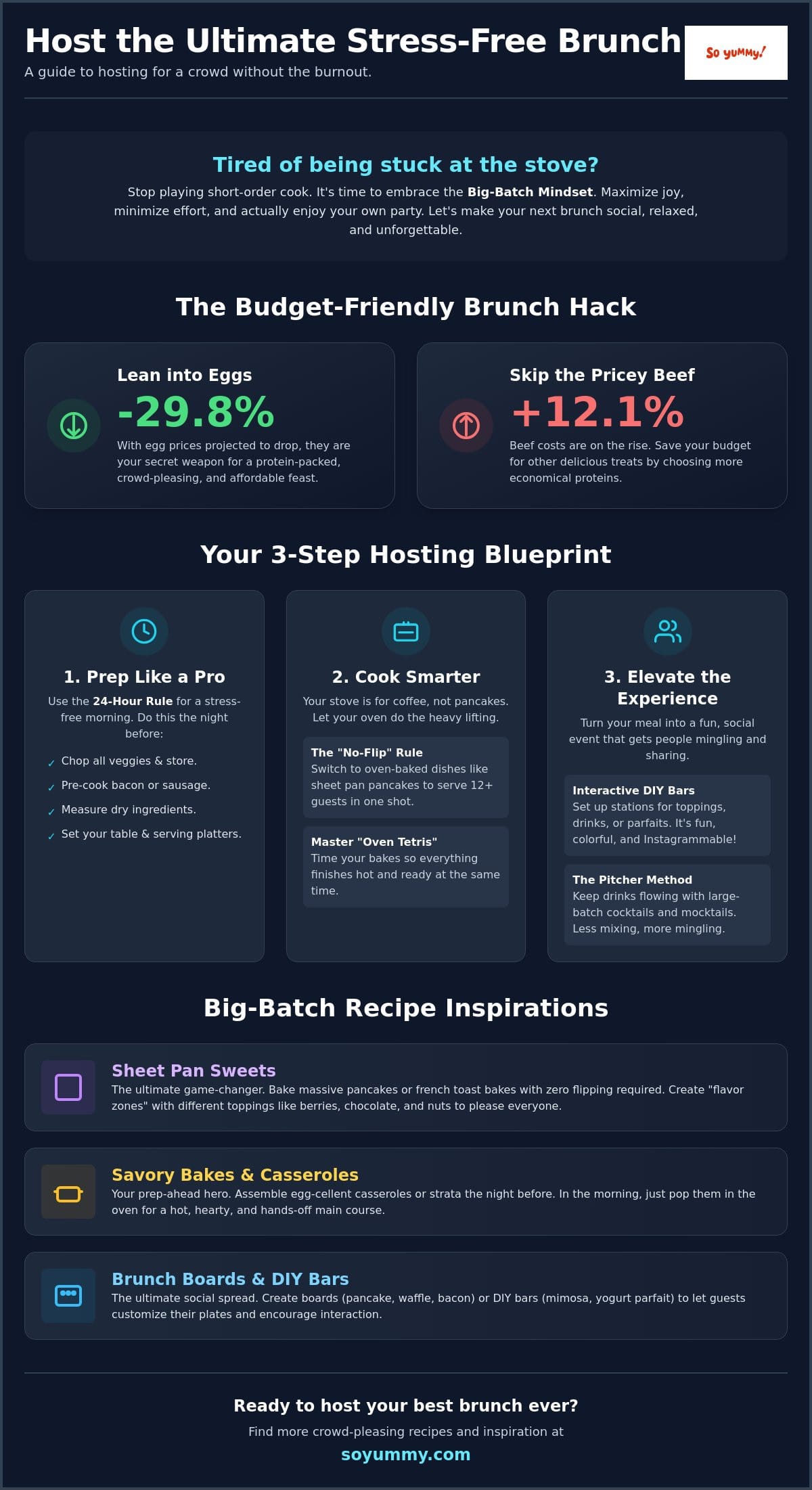 Host the Ultimate Stress-Free Brunch

A guide to hosting for a crowd without the burnout.

So yummy!

Tired of being stuck at the stove?

Stop playing short-order cook. It's time to embrace the Big-Batch Mindset. Maximize joy, minimize effort, and actually enjoy your own party. Let's make your next brunch social, relaxed, and unforgettable.

The Budget-Friendly Brunch Hack

Lean into Eggs

-29.8%

With egg prices projected to drop, they are your secret weapon for a protein-packed, crowd-pleasing, and affordable feast.

Skip the Pricey Beef

+12.1%

Beef costs are on the rise. Save your budget for other delicious treats by choosing more economical proteins.

Your 3-Step Hosting Blueprint

1. Prep Like a Pro

Use the 24-Hour Rule for a stress-free morning. Do this the night before:

✓ Chop all veggies & store.
✓ Pre-cook bacon or sausage.
✓ Measure dry ingredients.
✓ Set your table & serving platters.

2. Cook Smarter

Your stove is for coffee, not pancakes. Let your oven do the heavy lifting.

The "No-Flip" Rule
Switch to oven-baked dishes like sheet pan pancakes to serve 12+ guests in one shot.

Master "Oven Tetris"
Time your bakes so everything finishes hot and ready at the same time.

3. Elevate the Experience

Turn your meal into a fun, social event that gets people mingling and sharing.

Interactive DIY Bars
Set up stations for toppings, drinks, or parfaits. It's fun, colorful, and Instagrammable!

The Pitcher Method
Keep drinks flowing with large-batch cocktails and mocktails. Less mixing, more mingling.

Big-Batch Recipe Inspirations

Sheet Pan Sweets
The ultimate game-changer. Bake massive pancakes or french toast bakes with zero flipping required. Create "flavor zones" with different toppings like berries, chocolate, and nuts to please everyone.

Savory Bakes & Casseroles
Your prep-ahead hero. Assemble egg-cellent casseroles or strata the night before. In the morning, just pop them in the oven for a hot, hearty, and hands-off main course.

Brunch Boards & DIY Bars
The ultimate social spread. Create boards (pancake, waffle, bacon) or DIY bars (mimosa, yogurt parfait) to let guests customize their plates and encourage interaction.

Ready to host your best brunch ever?

Find more crowd-pleasing recipes and inspiration at

soyummy.com