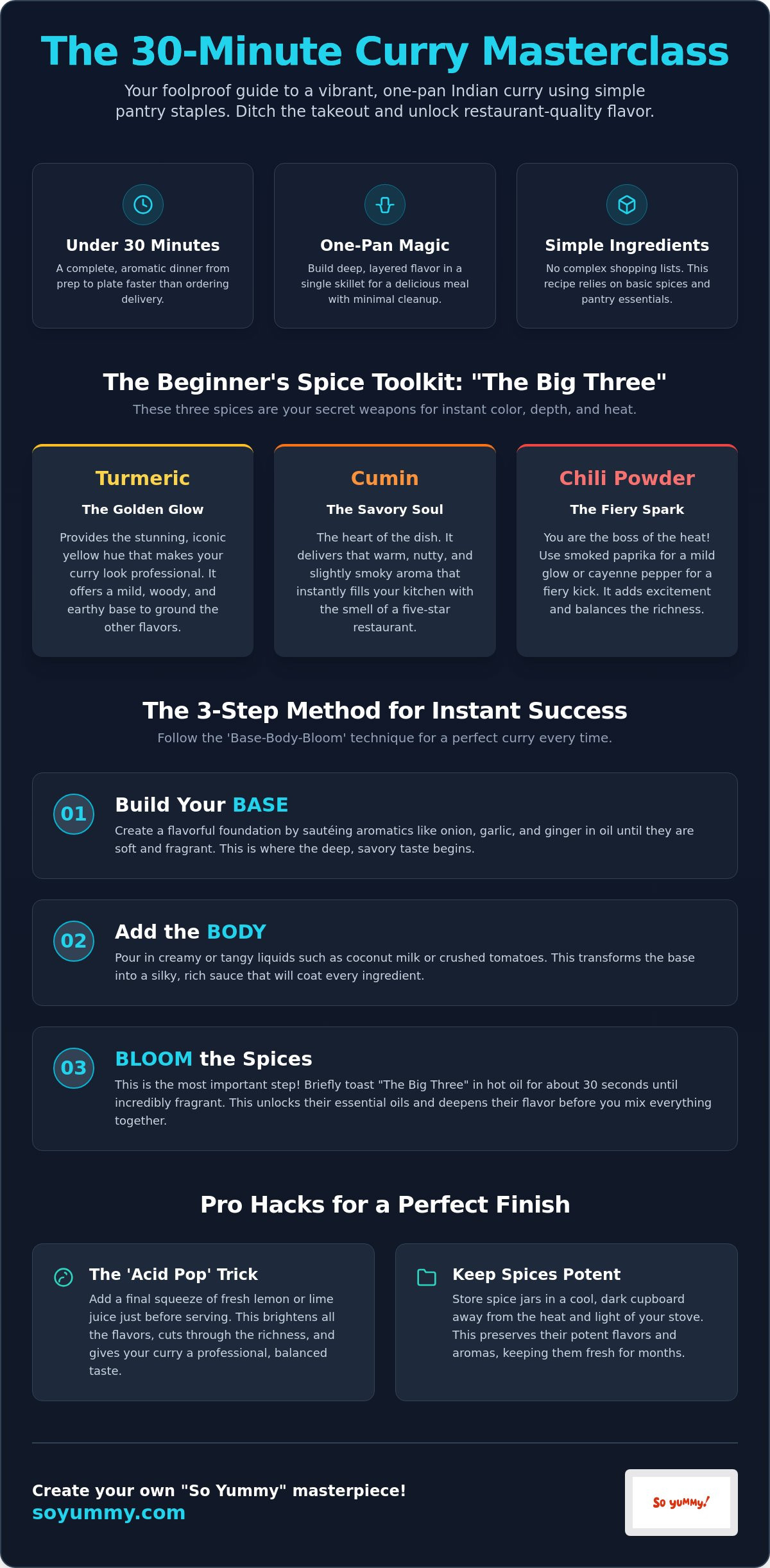 The 30-Minute Curry Masterclass

Your foolproof guide to a vibrant, one-pan Indian curry using simple pantry staples. Ditch the takeout and unlock restaurant-quality flavor.

Under 30 Minutes

A complete, aromatic dinner from prep to plate faster than ordering delivery.

One-Pan Magic

Build deep, layered flavor in a single skillet for a delicious meal with minimal cleanup.

Simple Ingredients

No complex shopping lists. This recipe relies on basic spices and pantry essentials.

The Beginner's Spice Toolkit: "The Big Three"

These three spices are your secret weapons for instant color, depth, and heat.

Turmeric

The Golden Glow

Provides the stunning, iconic yellow hue that makes your curry look professional. It offers a mild, woody, and earthy base to ground the other flavors.

Cumin

The Savory Soul

The heart of the dish. It delivers that warm, nutty, and slightly smoky aroma that instantly fills your kitchen with the smell of a five-star restaurant.

Chili Powder

The Fiery Spark

You are the boss of the heat! Use smoked paprika for a mild glow or cayenne pepper for a fiery kick. It adds excitement and balances the richness.

The 3-Step Method for Instant Success

Follow the 'Base-Body-Bloom' technique for a perfect curry every time.

01

Build Your BASE

Create a flavorful foundation by sautéing aromatics like onion, garlic, and ginger in oil until they are soft and fragrant. This is where the deep, savory taste begins.

02

Add the BODY

Pour in creamy or tangy liquids such as coconut milk or crushed tomatoes. This transforms the base into a silky, rich sauce that will coat every ingredient.

03

BLOOM the Spices

This is the most important step! Briefly toast "The Big Three" in hot oil for about 30 seconds until incredibly fragrant. This unlocks their essential oils and deepens their flavor before you mix everything together.

Pro Hacks for a Perfect Finish

The 'Acid Pop' Trick

Add a final squeeze of fresh lemon or lime juice just before serving. This brightens all the flavors, cuts through the richness, and gives your curry a professional, balanced taste.

Keep Spices Potent

Store spice jars in a cool, dark cupboard away from the heat and light of your stove. This preserves their potent flavors and aromas, keeping them fresh for months.

Create your own "So Yummy" masterpiece!
soyummy.com

So yummy!